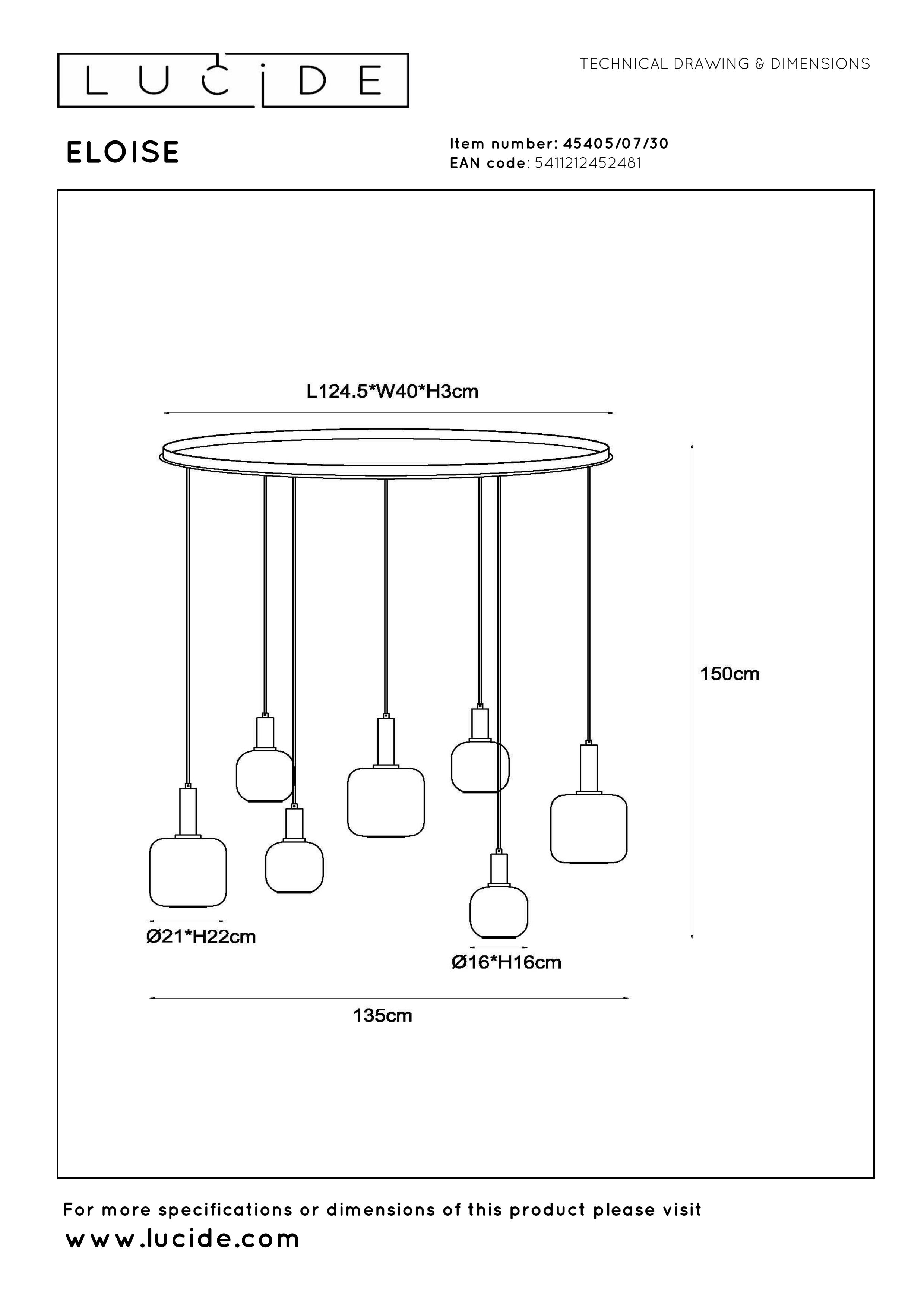 LUCIDE

TECHNICAL DRAWING & DIMENSIONS

ELOISE

Item number: 45405/07/30
EAN code: 5411212452481

L124.5*W40*H3cm

150cm

Ø21*H22cm

Ø16*H16cm

135cm

For more specifications or dimensions of this product please visit
www.lucide.com